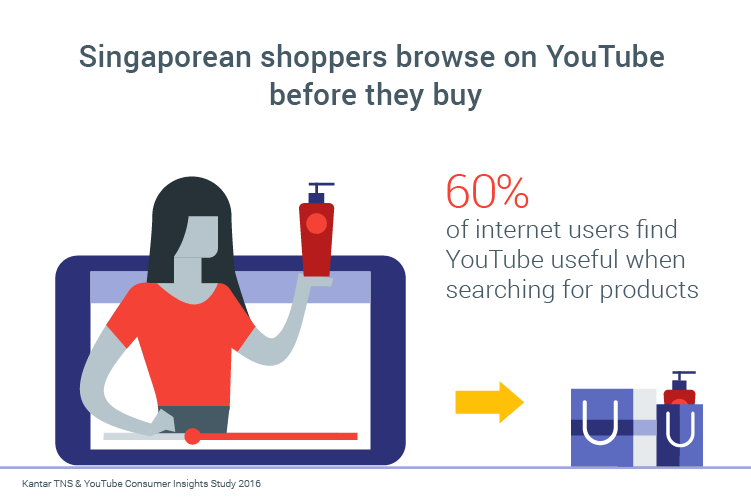 Singaporean shoppers browse on YouTube before they buy

60%
of internet users find YouTube useful when searching for products

Kantar TNS & YouTube Consumer Insights Study 2016